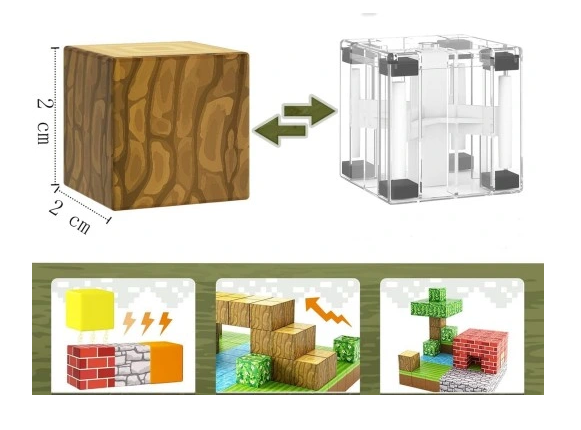 2 cm
2 cm