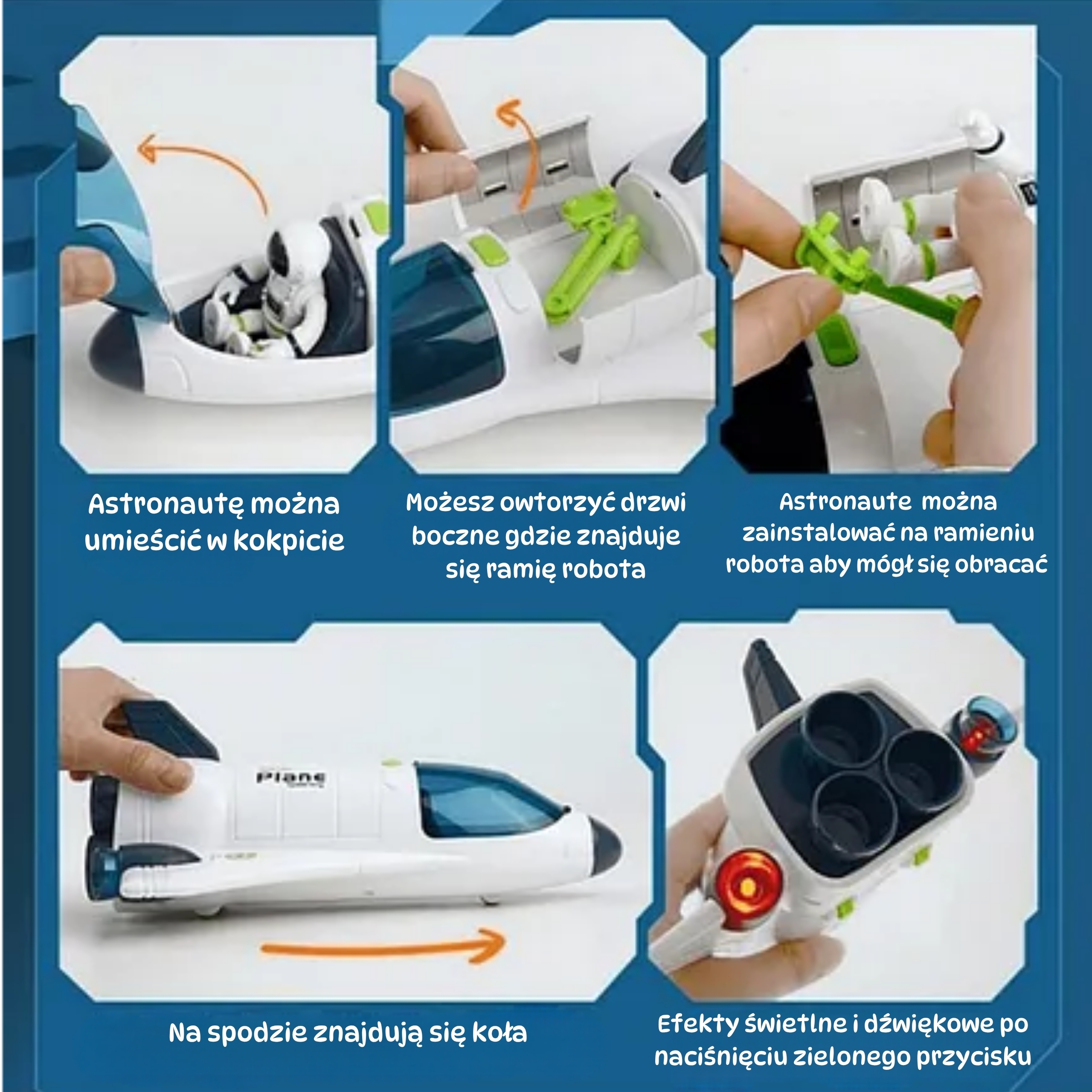 Astronautę można umieścić w kokpicie

Możesz owtorzyć drzwi boczne gdzie znajduje się ramię robota

Astronaute można zainstalować na ramieniu robota aby mógł się obracać

Plane

Na spodzie znajdują się koła

Efekty świetlne i dźwiękowe po naciśnięciu zielonego przycisku