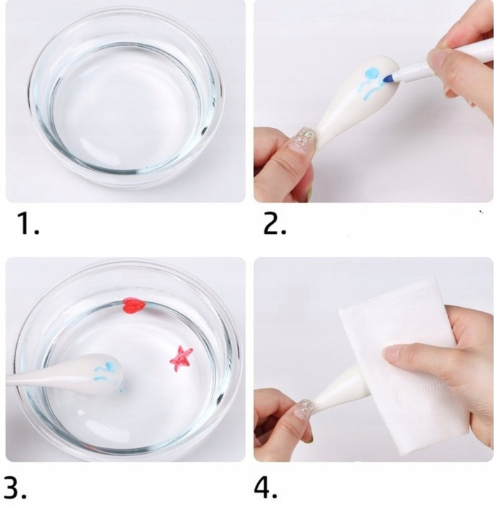 1.

2.

3.

4.