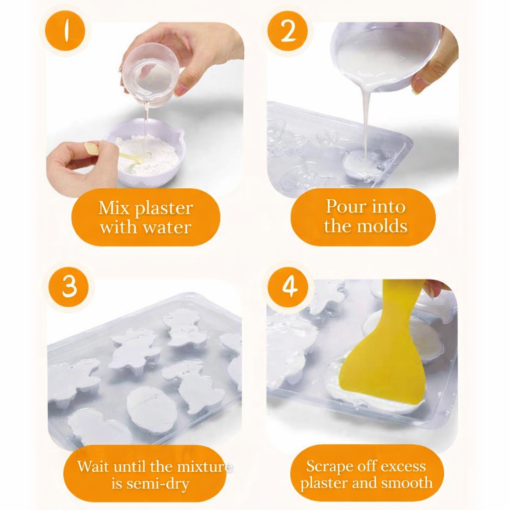 1
Mix plaster with water

2
Pour into the molds

3
Wait until the mixture is semi-dry

4
Scrape off excess plaster and smooth